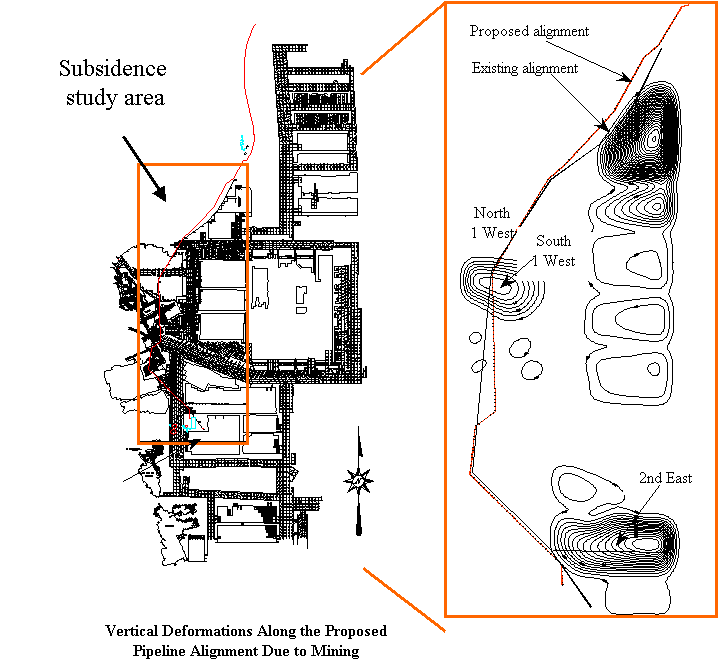 Subsidence study area

Proposed alignment

Existing alignment

North 1 West

South 1 West

2nd East

Vertical Deformations Along the Proposed Pipeline Alignment Due to Mining