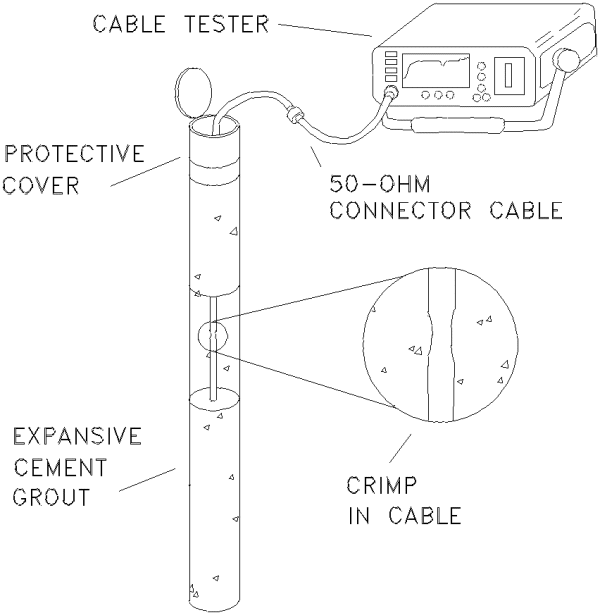 CABLE TESTER

PROTECTIVE COVER

50-OHM CONNECTOR CABLE

EXPANSIVE CEMENT GROUT

CRIMP IN CABLE