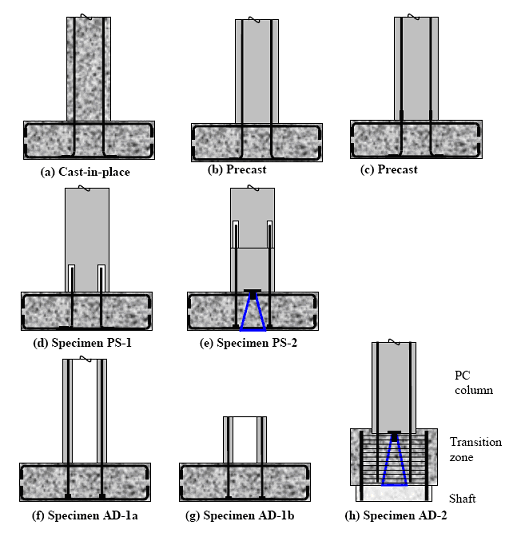 (a) Cast-in-place

(b) Precast

(c) Precast

(d) Specimen PS-1

(e) Specimen PS-2

PC column

Transition zone

Shaft

(f) Specimen AD-1a

(g) Specimen AD-1b

(h) Specimen AD-2