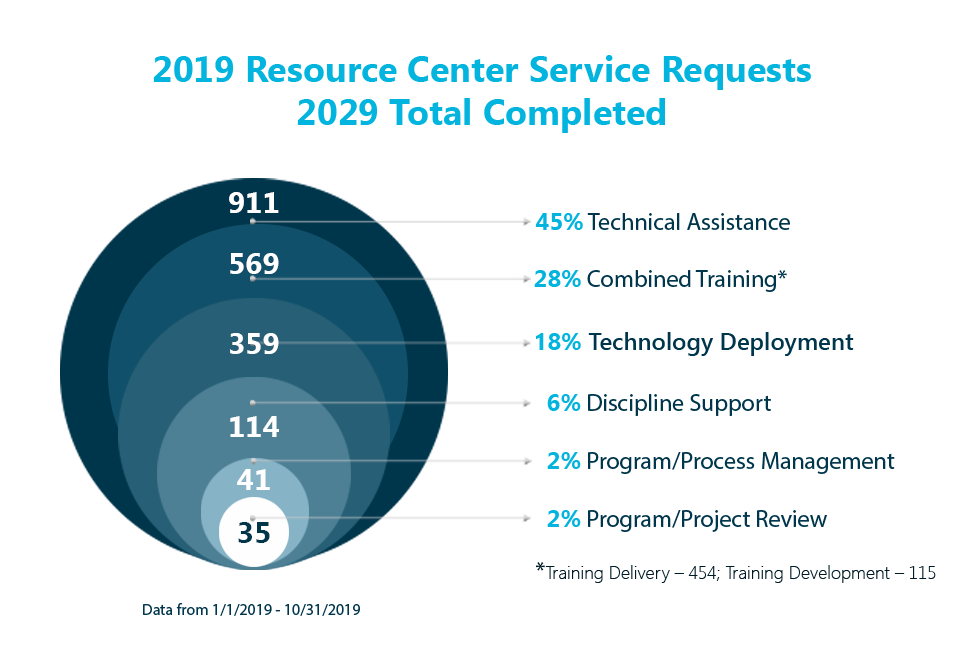 2019 Resource Center Service Requests
2029 Total Completed

911
569
359
114
41
35

45% Technical Assistance
28% Combined Training*
18% Technology Deployment
6% Discipline Support
2% Program/Process Management
2% Program/Project Review

*Training Delivery – 454; Training Development – 115

Data from 1/1/2019 - 10/31/2019