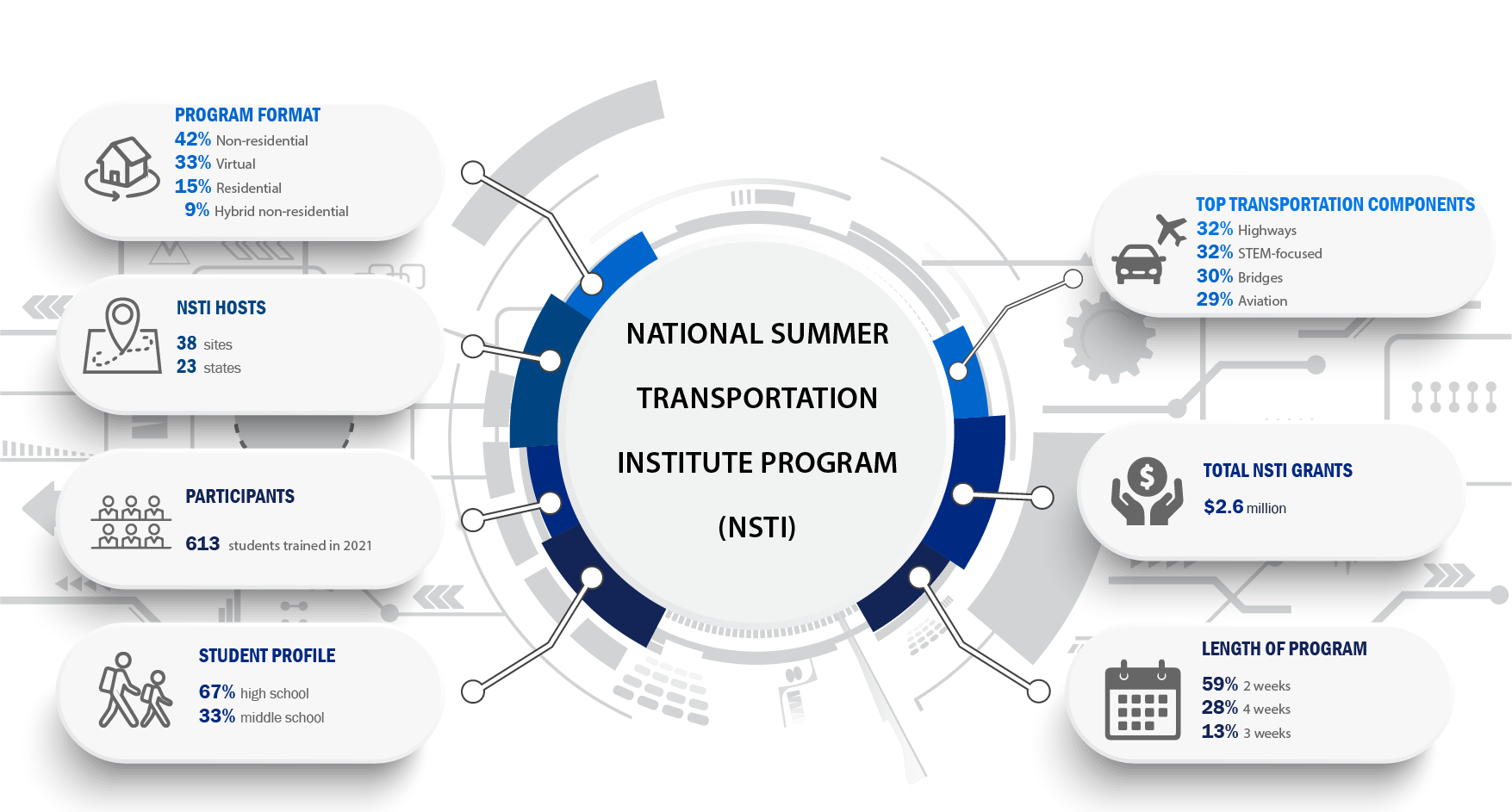 PROGRAM FORMAT
42% Non-residential
33% Virtual
15% Residential
9% Hybrid non-residential

NSTI HOSTS
38 sites
23 states

PARTICIPANTS
613 students trained in 2021

STUDENT PROFILE
67% high school
33% middle school

NATIONAL SUMMER TRANSPORTATION INSTITUTE PROGRAM (NSTI)

TOP TRANSPORTATION COMPONENTS
32% Highways
32% STEM-focused
30% Bridges
29% Aviation

TOTAL NSTI GRANTS
$2.6 million

LENGTH OF PROGRAM
59% 2 weeks
28% 4 weeks
13% 3 weeks